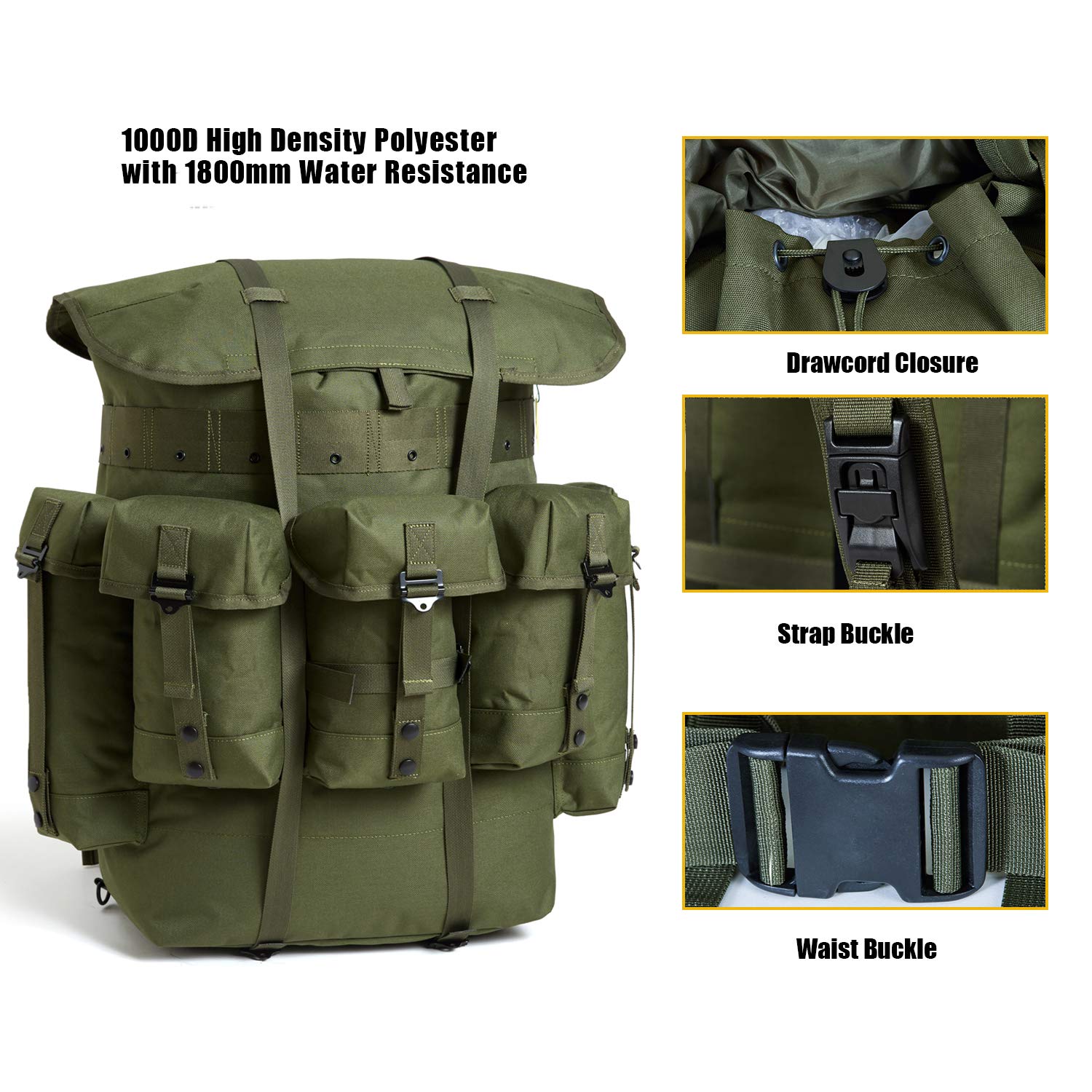 1000D High Density Polyester with 1800mm Water Resistance

Drawcord Closure

Strap Buckle

Waist Buckle