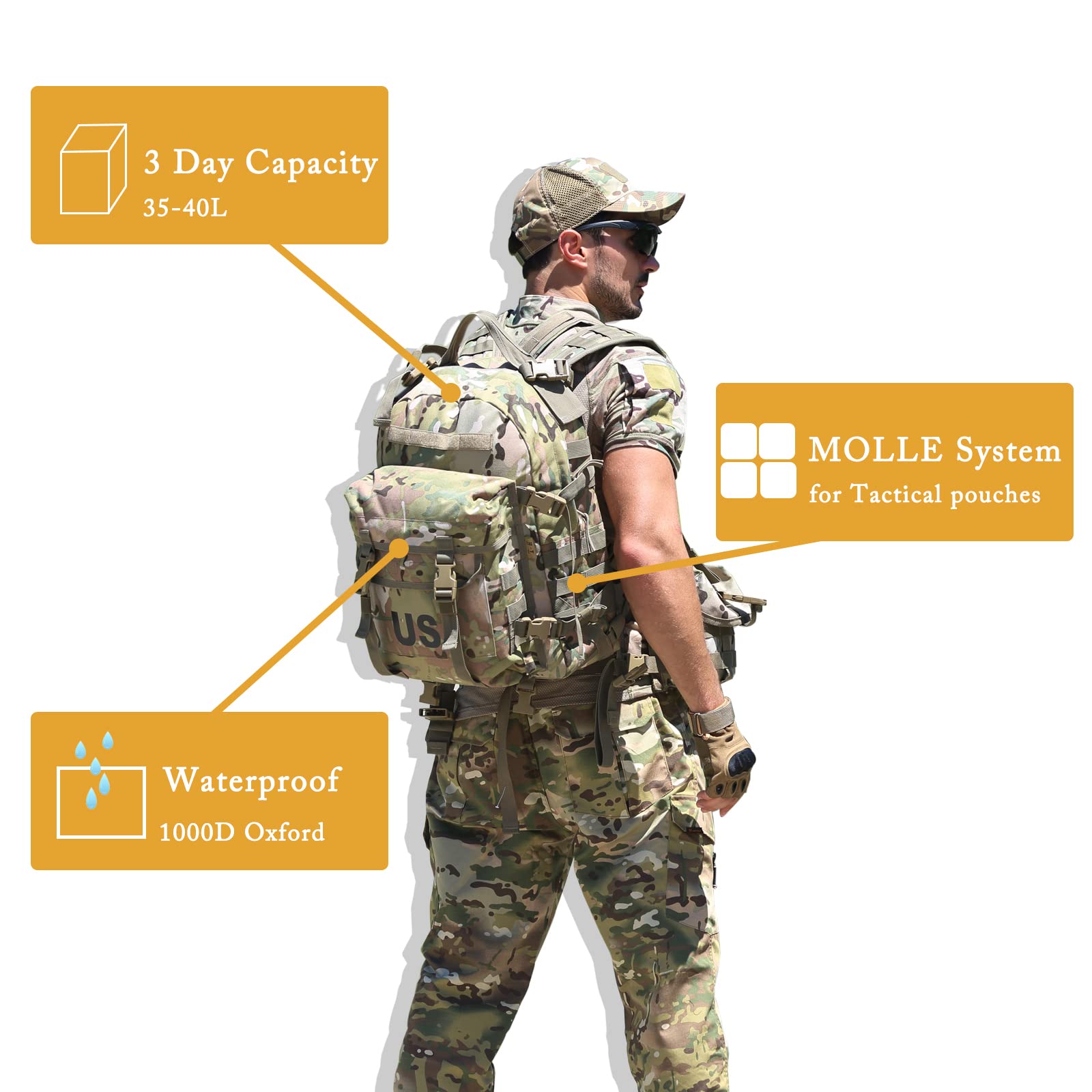 3 Day Capacity
35-40L

MOLLE System
for Tactical pouches

US

Waterproof
1000D Oxford